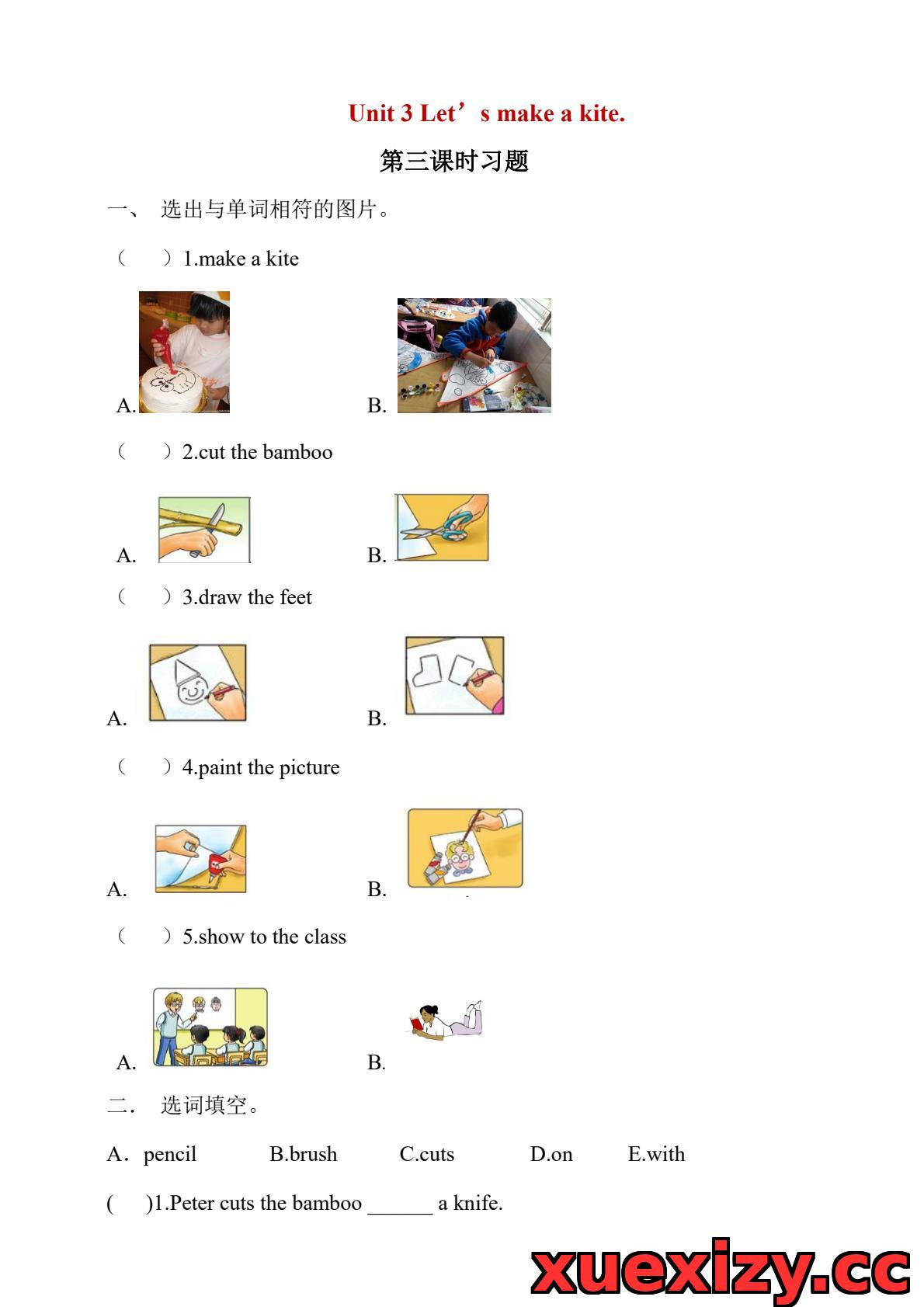 Unit 3 Let’s make a kite.

第三课时习题

一、 选出与单词相符的图片。

（ ）1.make a kite

A. B.

（ ）2.cut the bamboo

A. B.

（ ）3.draw the feet

A. B.

（ ）4.paint the picture

A. B.

（ ）5.show to the class

A. B.

二． 选词填空。

A．pencil B.brush C.cuts D.on E.with

( )1.Peter cuts the bamboo ______ a knife.

xuexizy.cc